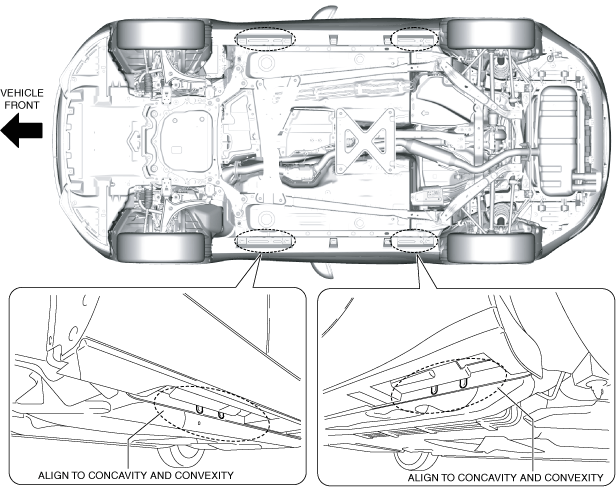 VEHICLE FRONT

ALIGN TO CONCAVITY AND CONVEXITY

ALIGN TO CONCAVITY AND CONVEXITY