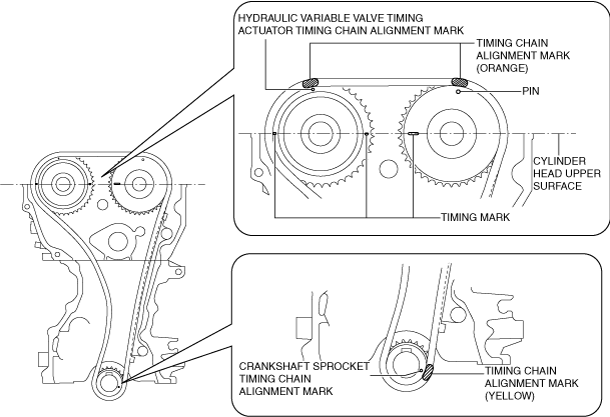 HYDRAULIC VARIABLE VALVE TIMING ACTUATOR TIMING CHAIN ALIGNMENT MARK

TIMING CHAIN ALIGNMENT MARK (ORANGE)

PIN

CYLINDER HEAD UPPER SURFACE

TIMING MARK

CRANKSHAFT SPROCKET TIMING CHAIN ALIGNMENT MARK

TIMING CHAIN ALIGNMENT MARK (YELLOW)