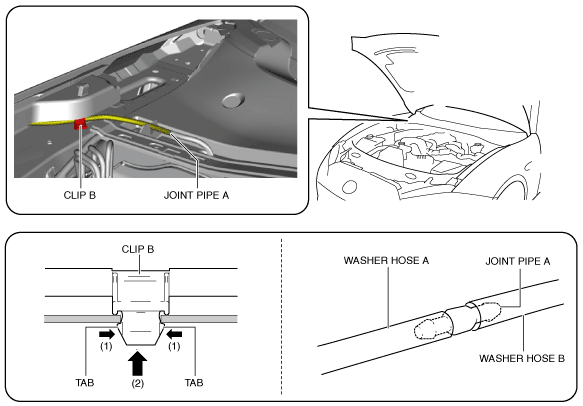 CLIP B

JOINT PIPE A

CLIP B

(1)

(1)

TAB

(2)

TAB

WASHER HOSE A

JOINT PIPE A

WASHER HOSE B