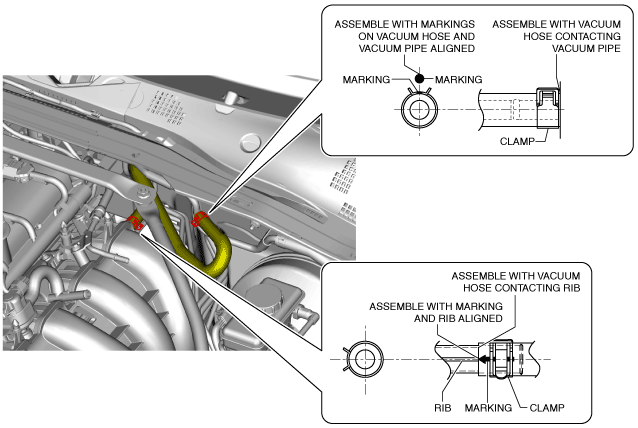 ASSEMBLE WITH MARKINGS ON VACUUM HOSE AND VACUUM PIPE ALIGNED

ASSEMBLE WITH VACUUM HOSE CONTACTING VACUUM PIPE

MARKING

MARKING

CLAMP

ASSEMBLE WITH VACUUM HOSE CONTACTING RIB

ASSEMBLE WITH MARKING AND RIB ALIGNED

RIB

MARKING

CLAMP