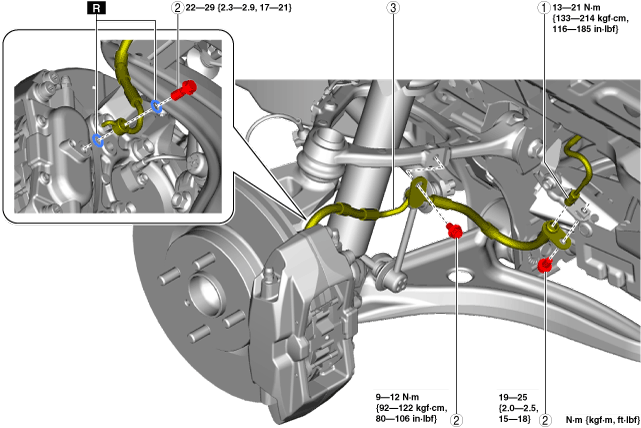 R

2 22—29 {2.3—2.9, 17—21}

3

1 13—21 N·m {133—214 kgf·cm, 116—185 in·lbf}

9—12 N·m {92—122 kgf·cm, 80—106 in·lbf}

2

19—25 {2.0—2.5, 15—18}

2

N·m {kgf·m, ft·lbf}