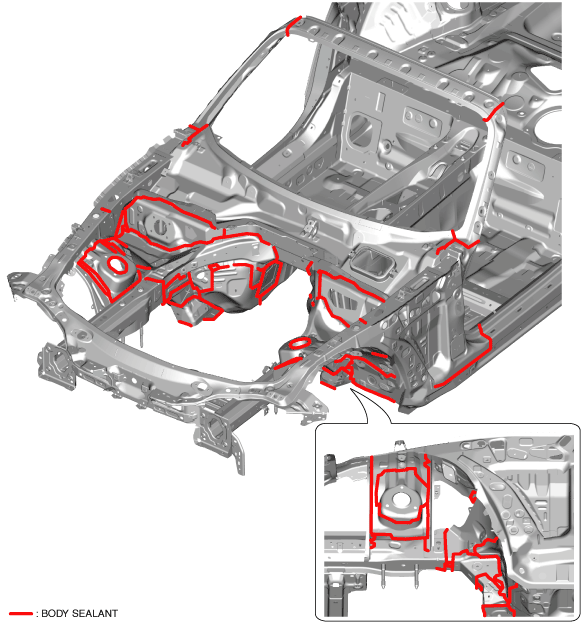 : BODY SEALANT