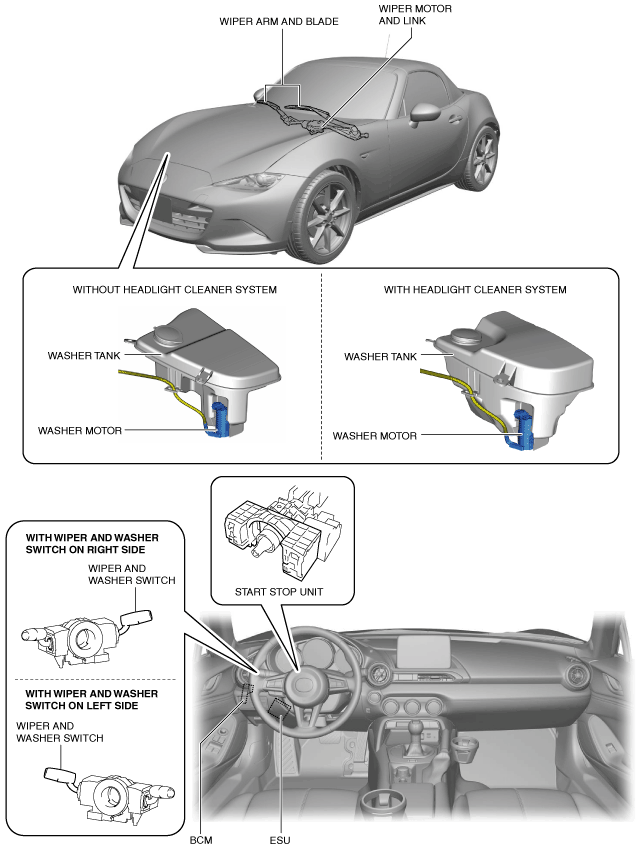 WIPER ARM AND BLADE

WIPER MOTOR AND LINK

WITHOUT HEADLIGHT CLEANER SYSTEM

WASHER TANK

WASHER MOTOR

WITH HEADLIGHT CLEANER SYSTEM

WASHER TANK

WASHER MOTOR

START STOP UNIT

WITH WIPER AND WASHER SWITCH ON RIGHT SIDE

WIPER AND WASHER SWITCH

WITH WIPER AND WASHER SWITCH ON LEFT SIDE

WIPER AND WASHER SWITCH

BCM

ESU