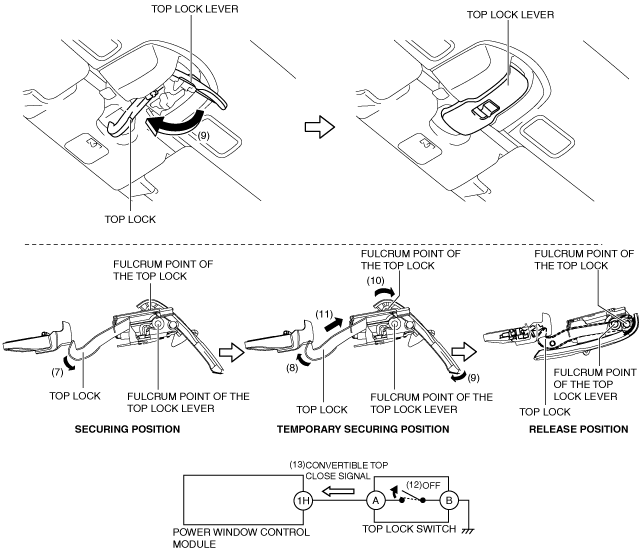 TOP LOCK LEVER

(9)

TOP LOCK

TOP LOCK LEVER

FULCRUM POINT OF THE TOP LOCK

(7)

TOP LOCK

FULCRUM POINT OF THE TOP LOCK LEVER

SECURING POSITION

FULCRUM POINT OF THE TOP LOCK

(10)

(11)

(8)

(9)

TOP LOCK

FULCRUM POINT OF THE TOP LOCK LEVER

TEMPORARY SECURING POSITION

FULCRUM POINT OF THE TOP LOCK

FULCRUM POINT OF THE TOP LOCK LEVER

TOP LOCK

RELEASE POSITION

(13)CONVERTIBLE TOP CLOSE SIGNAL

(12)OFF

1H

A

B

POWER WINDOW CONTROL MODULE

TOP LOCK SWITCH