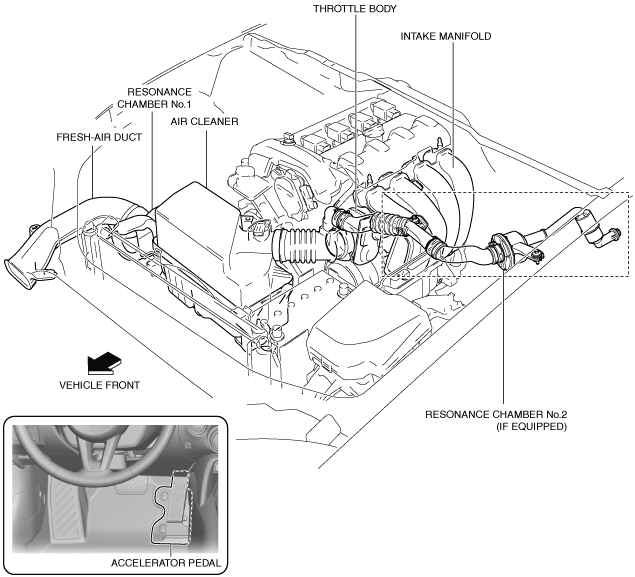 THROTTLE BODY

INTAKE MANIFOLD

RESONANCE CHAMBER No.1

AIR CLEANER

FRESH-AIR DUCT

VEHICLE FRONT

RESONANCE CHAMBER No.2 (IF EQUIPPED)

ACCELERATOR PEDAL