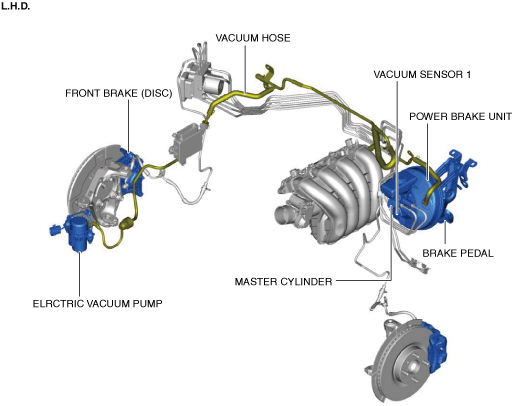 L.H.D.

VACUUM HOSE

VACUUM SENSOR 1

FRONT BRAKE (DISC)

POWER BRAKE UNIT

BRAKE PEDAL

MASTER CYLINDER

ELRCTRIC VACUUM PUMP