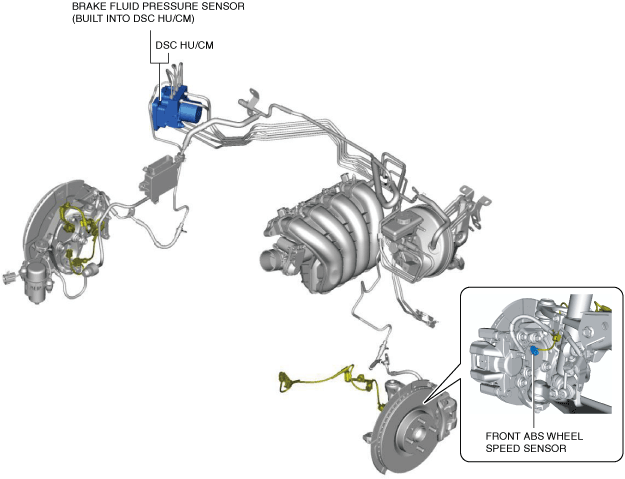 BRAKE FLUID PRESSURE SENSOR
(BUILT INTO DSC HU/CM)

DSC HU/CM

FRONT ABS WHEEL
SPEED SENSOR