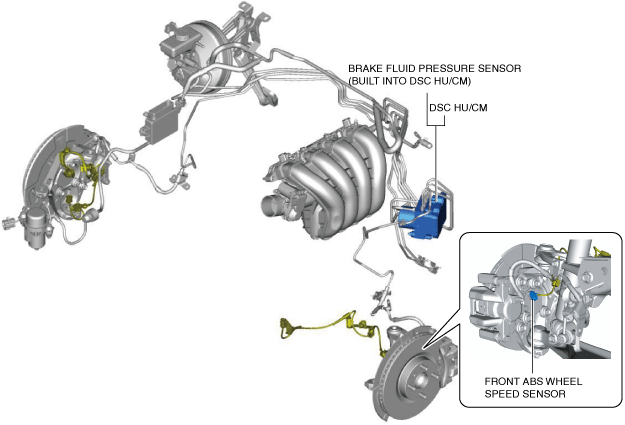 BRAKE FLUID PRESSURE SENSOR (BUILT INTO DSC HU/CM)

DSC HU/CM

FRONT ABS WHEEL SPEED SENSOR