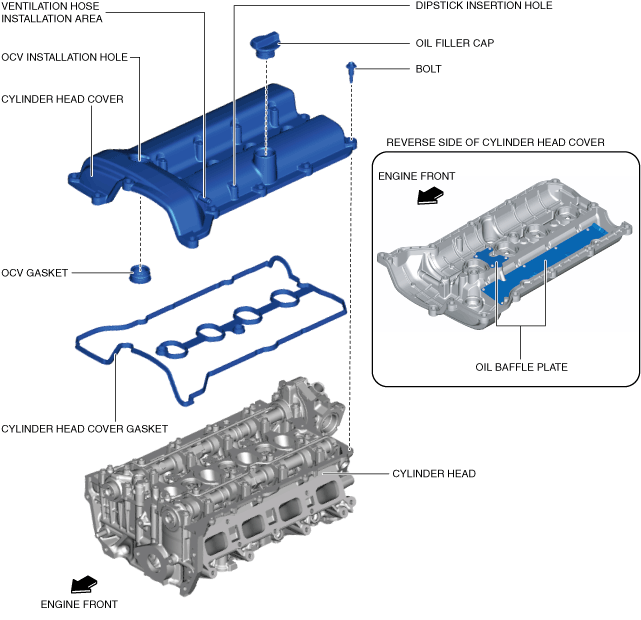 VENTILATION HOSE INSTALLATION AREA

DIPSTICK INSERTION HOLE

OIL FILLER CAP

OCV INSTALLATION HOLE

BOLT

CYLINDER HEAD COVER

REVERSE SIDE OF CYLINDER HEAD COVER

ENGINE FRONT

OCV GASKET

OIL BAFFLE PLATE

CYLINDER HEAD COVER GASKET

CYLINDER HEAD

ENGINE FRONT