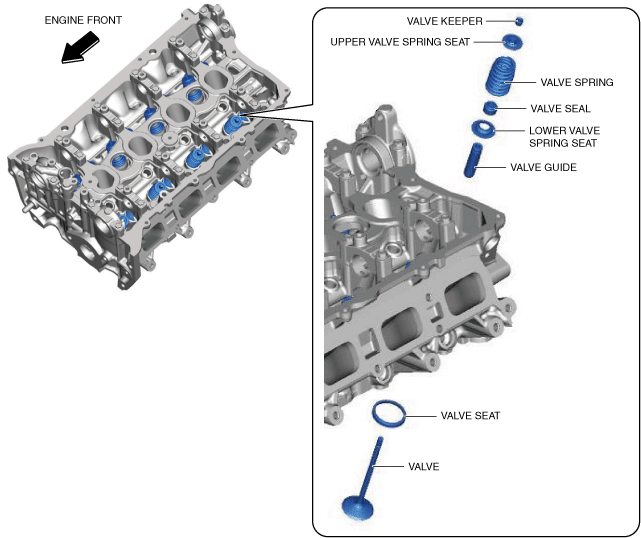 ENGINE FRONT

VALVE KEEPER

UPPER VALVE SPRING SEAT

VALVE SPRING

VALVE SEAL

LOWER VALVE SPRING SEAT

VALVE GUIDE

VALVE SEAT

VALVE