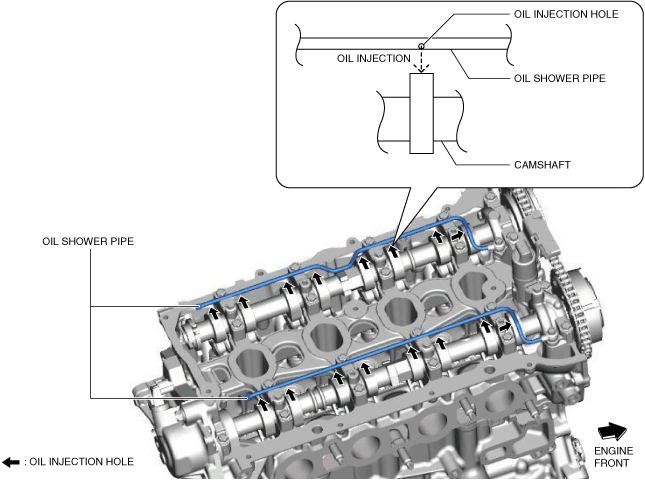 OIL INJECTION HOLE
OIL INJECTION
OIL SHOWER PIPE
CAMSHAFT
OIL SHOWER PIPE
: OIL INJECTION HOLE
ENGINE FRONT