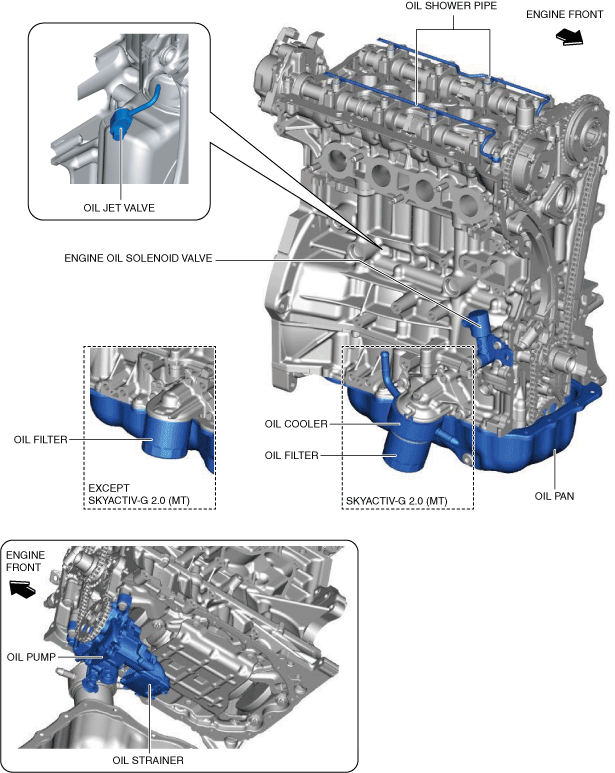 OIL SHOWER PIPE

ENGINE FRONT

OIL JET VALVE

ENGINE OIL SOLENOID VALVE

OIL FILTER

EXCEPT SKYACTIV-G 2.0 (MT)

OIL COOLER

OIL FILTER

SKYACTIV-G 2.0 (MT)

OIL PAN

ENGINE FRONT

OIL PUMP

OIL STRAINER