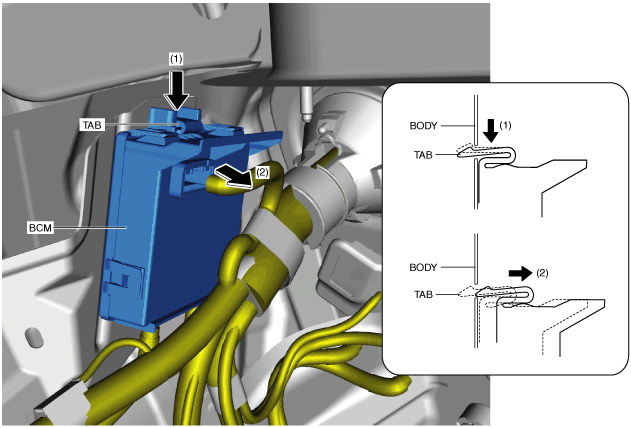 (1)
TAB
(2)
BCM
BODY
(1)
TAB
BODY
(2)
TAB