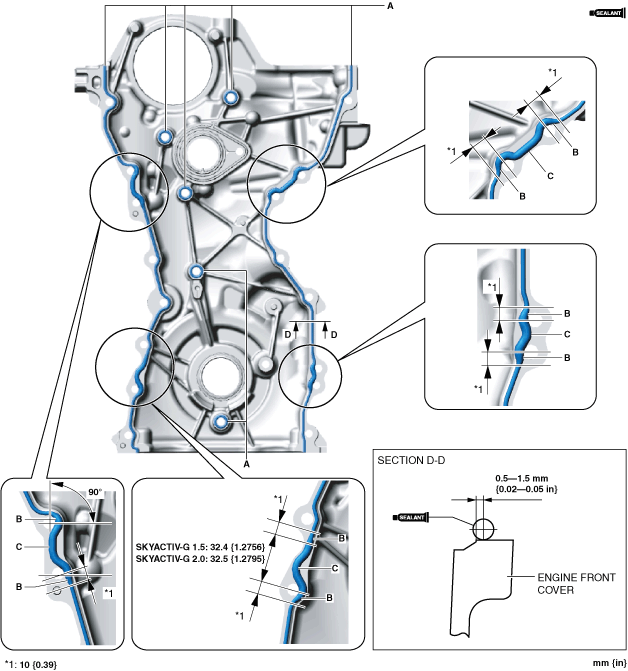 A

SEALANT

*1
*1
B
C
B

*1
B
C
B
*1

D
D

A

90°
B
C
B
*1

*1
SKYACTIV-G 1.5: 32.4 {1.2756}
SKYACTIV-G 2.0: 32.5 {1.2795}
B
C
B
*1

SECTION D-D
0.5—1.5 mm
{0.02—0.05 in}
SEALANT
ENGINE FRONT COVER

*1: 10 {0.39}

mm {in}