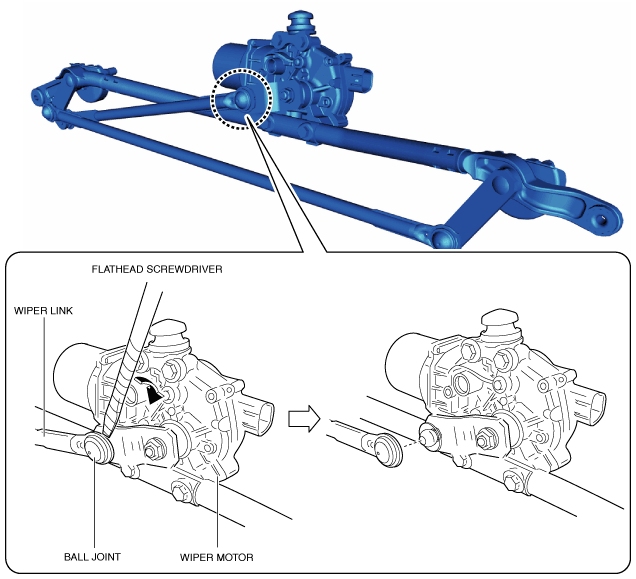 FLATHEAD SCREWDRIVER

WIPER LINK

BALL JOINT

WIPER MOTOR