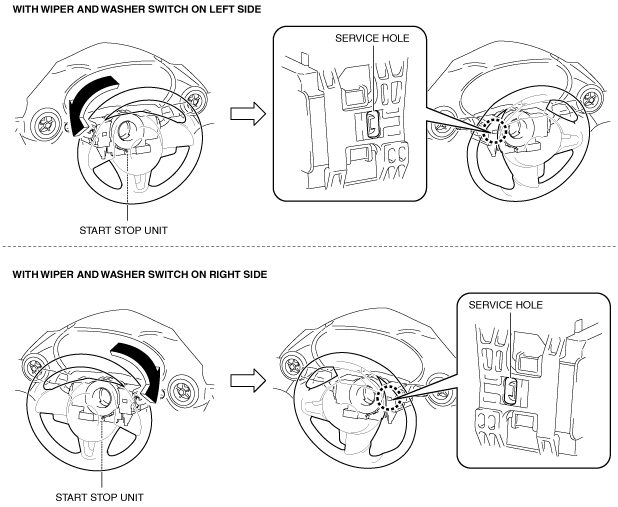 WITH WIPER AND WASHER SWITCH ON LEFT SIDE

SERVICE HOLE

START STOP UNIT

WITH WIPER AND WASHER SWITCH ON RIGHT SIDE

SERVICE HOLE

START STOP UNIT