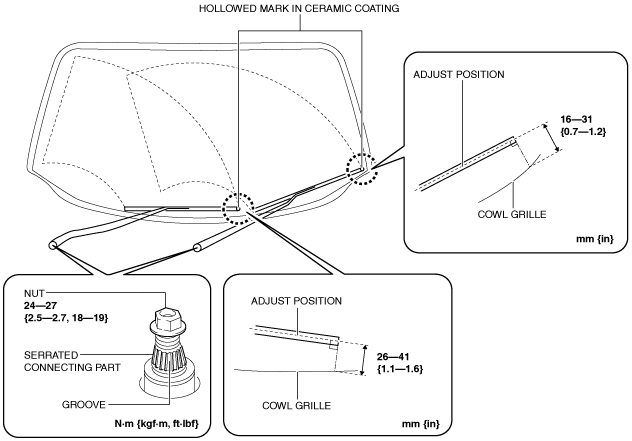 HOLLOWED MARK IN CERAMIC COATING

ADJUST POSITION

16—31
{0.7—1.2}

COWL GRILLE

mm {in}

NUT
24—27
{2.5—2.7, 18—19}

SERRATED CONNECTING PART

GROOVE

N·m {kgf·m, ft·lbf}

ADJUST POSITION

26—41
{1.1—1.6}

COWL GRILLE

mm {in}