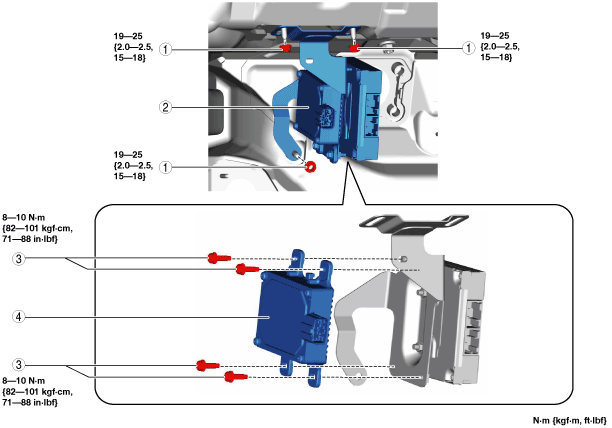 19—25 {2.0—2.5, 15—18}

1

19—25 {2.0—2.5, 15—18}

1

2

19—25 {2.0—2.5, 15—18}

1

8—10 N·m {82—101 kgf·cm, 71—88 in·lbf}

3

4

3

8—10 N·m {82—101 kgf·cm, 71—88 in·lbf}

N·m {kgf·m, ft·lbf}