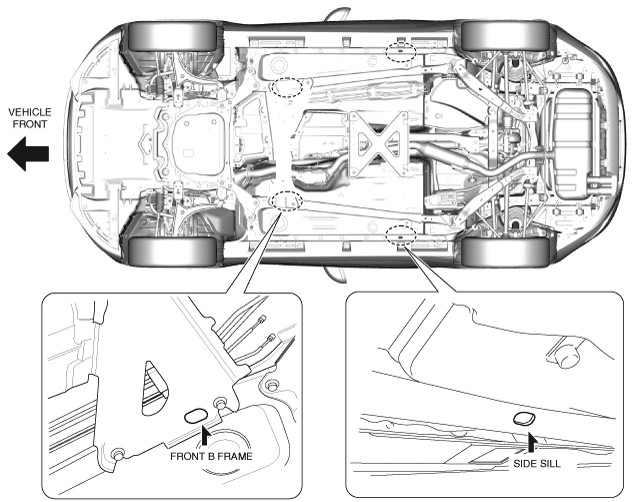 VEHICLE FRONT

FRONT B FRAME

SIDE SILL