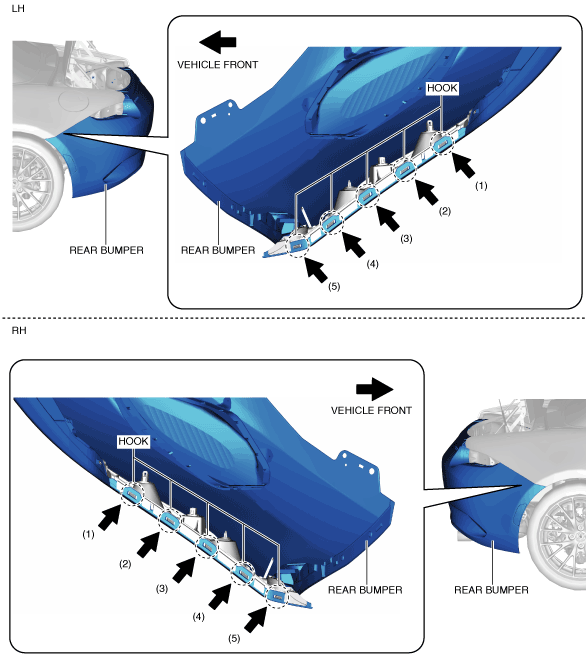 LH

VEHICLE FRONT

HOOK

(1)

(2)

(3)

(4)

(5)

REAR BUMPER

REAR BUMPER

RH

VEHICLE FRONT

HOOK

(1)

(2)

(3)

(4)

(5)

REAR BUMPER

REAR BUMPER