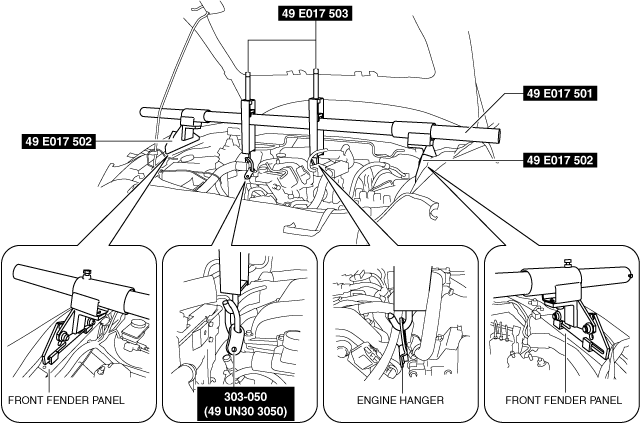 49 E017 503

49 E017 501

49 E017 502

49 E017 502

FRONT FENDER PANEL

303-050
(49 UN30 3050)

ENGINE HANGER

FRONT FENDER PANEL