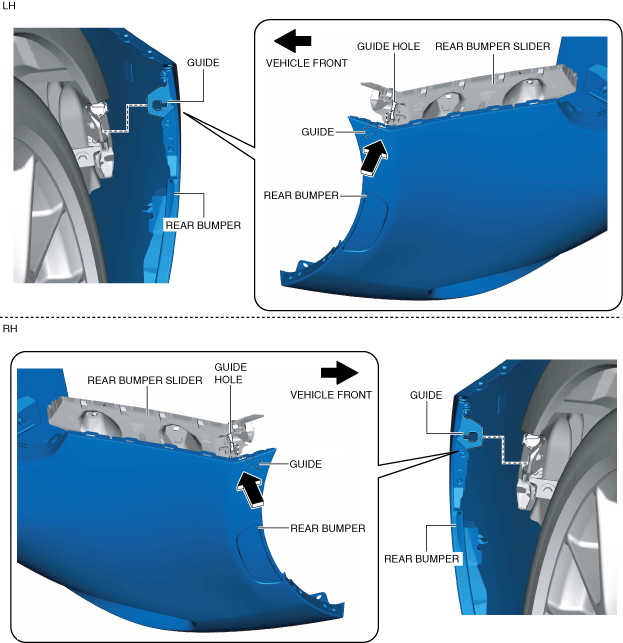 LH

GUIDE

REAR BUMPER

VEHICLE FRONT

GUIDE HOLE

REAR BUMPER SLIDER

GUIDE

REAR BUMPER

RH

REAR BUMPER SLIDER

GUIDE HOLE

VEHICLE FRONT

GUIDE

REAR BUMPER

GUIDE

REAR BUMPER