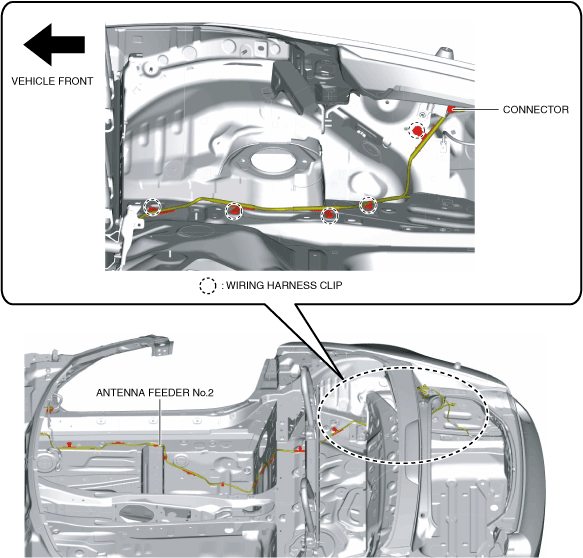 VEHICLE FRONT

CONNECTOR

: WIRING HARNESS CLIP

ANTENNA FEEDER No.2