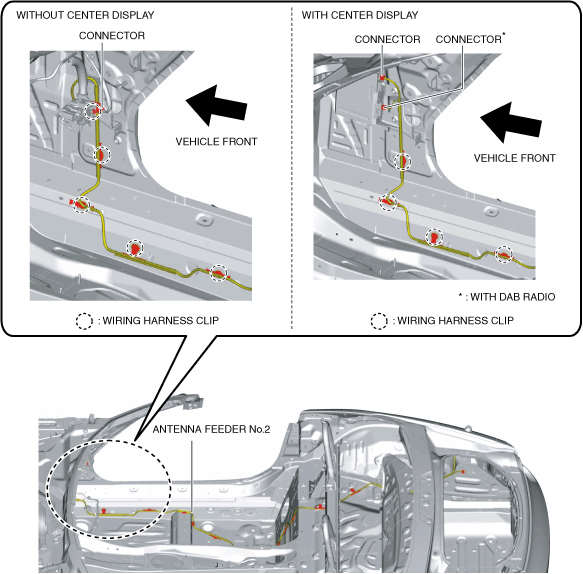 WITHOUT CENTER DISPLAY

CONNECTOR

VEHICLE FRONT

: WIRING HARNESS CLIP

WITH CENTER DISPLAY

CONNECTOR

CONNECTOR*

VEHICLE FRONT

* : WITH DAB RADIO

: WIRING HARNESS CLIP

ANTENNA FEEDER No.2