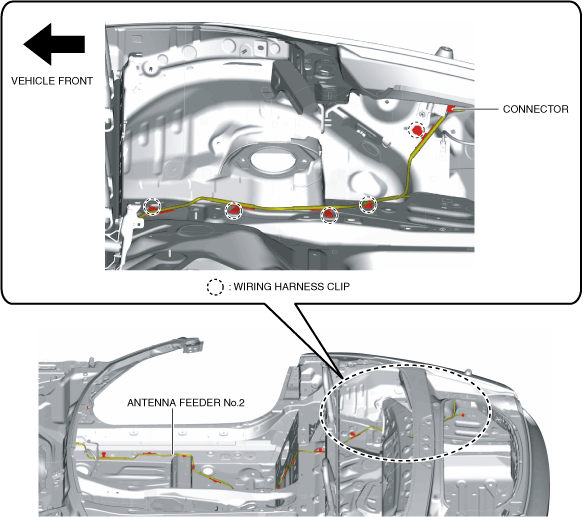 VEHICLE FRONT

CONNECTOR

: WIRING HARNESS CLIP

ANTENNA FEEDER No.2