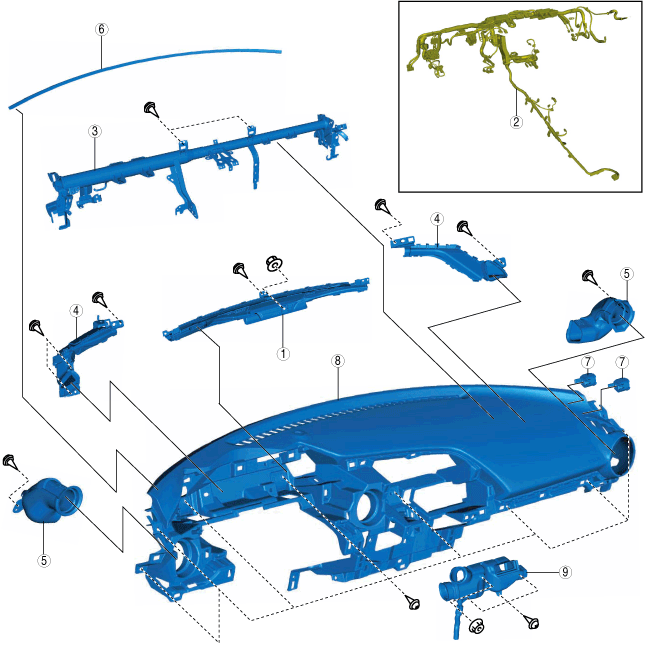 6
2
3
4
5
4
1
8
7
7
5
9