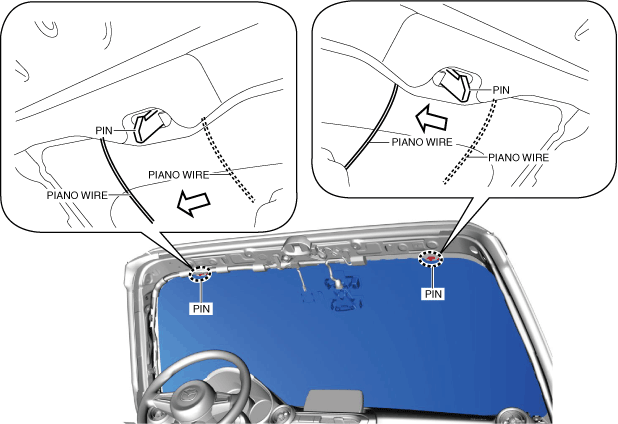 PIN
PIANO WIRE
PIANO WIRE
PIN
PIANO WIRE
PIANO WIRE
PIN
PIN