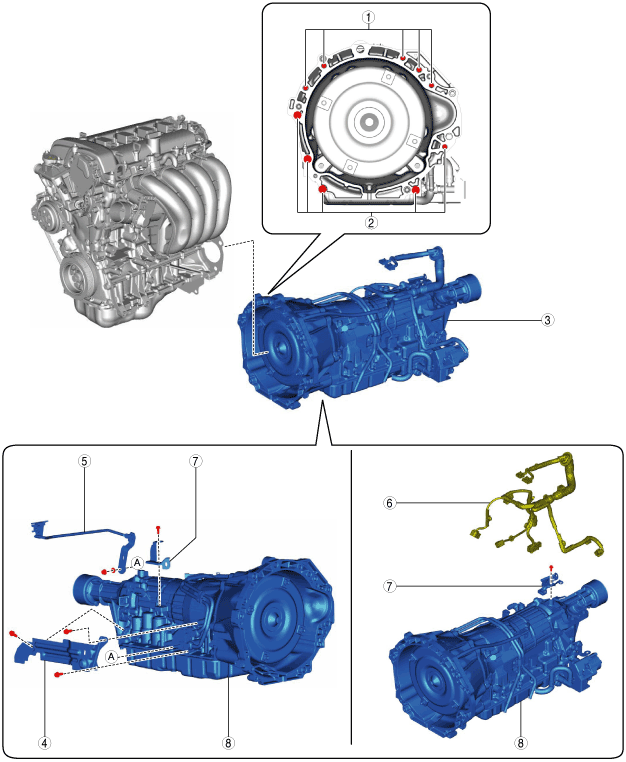 1
2
3
5
7
A
A
4
8
6
7
8