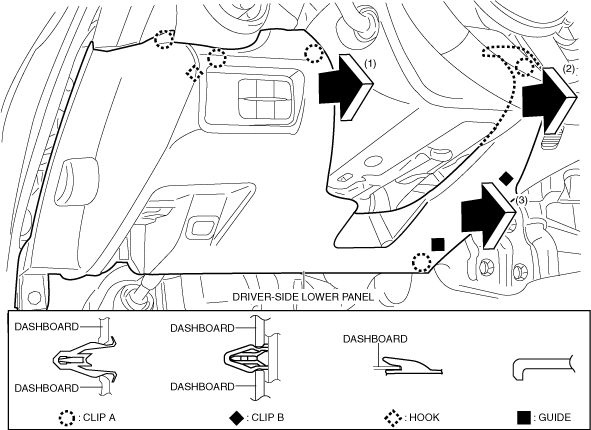 (1)

(2)

(3)

DRIVER-SIDE LOWER PANEL

DASHBOARD

DASHBOARD

DASHBOARD

DASHBOARD

DASHBOARD

: CLIP A

: CLIP B

: HOOK

: GUIDE