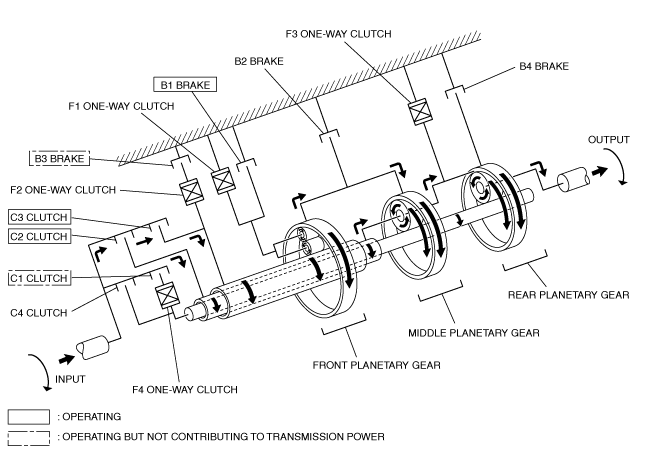 F3 ONE-WAY CLUTCH

B2 BRAKE

B4 BRAKE

B1 BRAKE

F1 ONE-WAY CLUTCH

OUTPUT

B3 BRAKE

F2 ONE-WAY CLUTCH

C3 CLUTCH

C2 CLUTCH

C1 CLUTCH

C4 CLUTCH

REAR PLANETARY GEAR

MIDDLE PLANETARY GEAR

FRONT PLANETARY GEAR

INPUT

F4 ONE-WAY CLUTCH

: OPERATING

: OPERATING BUT NOT CONTRIBUTING TO TRANSMISSION POWER