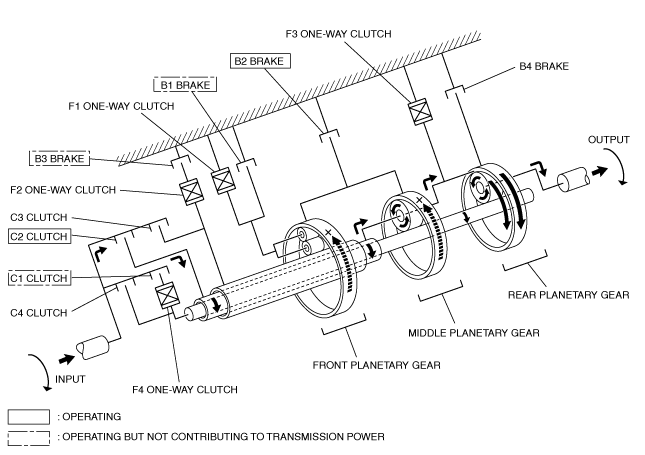 F3 ONE-WAY CLUTCH

B2 BRAKE

B4 BRAKE

B1 BRAKE

F1 ONE-WAY CLUTCH

OUTPUT

B3 BRAKE

F2 ONE-WAY CLUTCH

C3 CLUTCH

C2 CLUTCH

C1 CLUTCH

C4 CLUTCH

REAR PLANETARY GEAR

MIDDLE PLANETARY GEAR

FRONT PLANETARY GEAR

INPUT

F4 ONE-WAY CLUTCH

: OPERATING

: OPERATING BUT NOT CONTRIBUTING TO TRANSMISSION POWER