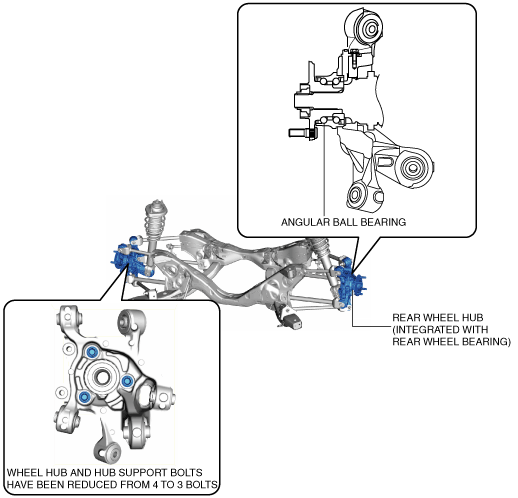 ANGULAR BALL BEARING

REAR WHEEL HUB
(INTEGRATED WITH
REAR WHEEL BEARING)

WHEEL HUB AND HUB SUPPORT BOLTS
HAVE BEEN REDUCED FROM 4 TO 3 BOLTS