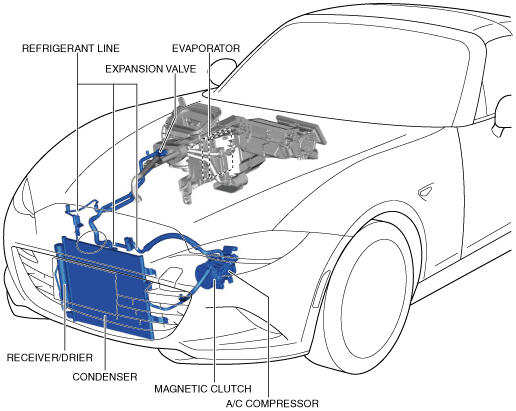 REFRIGERANT LINE
EVAPORATOR
EXPANSION VALVE
RECEIVER/DRIER
CONDENSER
MAGNETIC CLUTCH
A/C COMPRESSOR