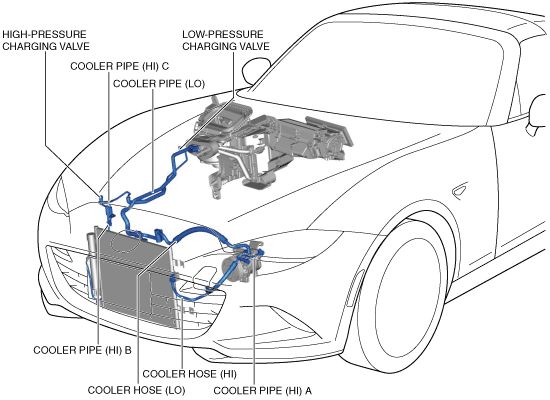 HIGH-PRESSURE
CHARGING VALVE

LOW-PRESSURE
CHARGING VALVE

COOLER PIPE (HI) C

COOLER PIPE (LO)

COOLER PIPE (HI) B

COOLER HOSE (HI)

COOLER HOSE (LO)

COOLER PIPE (HI) A