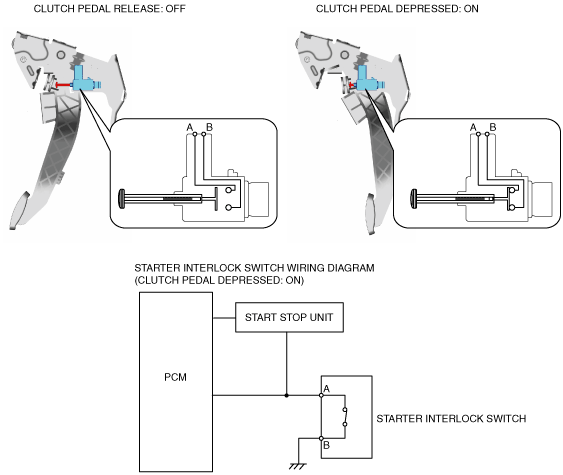 CLUTCH PEDAL RELEASE: OFF

A B

CLUTCH PEDAL DEPRESSED: ON

A B

STARTER INTERLOCK SWITCH WIRING DIAGRAM
(CLUTCH PEDAL DEPRESSED: ON)

PCM

START STOP UNIT

A

B

STARTER INTERLOCK SWITCH