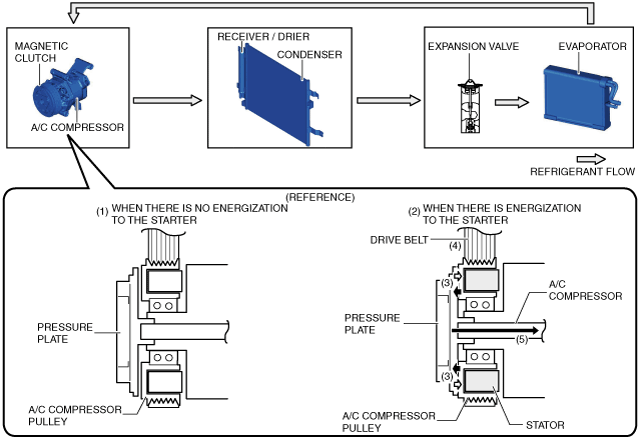 MAGNETIC CLUTCH

A/C COMPRESSOR

RECEIVER / DRIER

CONDENSER

EXPANSION VALVE

EVAPORATOR

REFRIGERANT FLOW

(REFERENCE)

(1) WHEN THERE IS NO ENERGIZATION TO THE STARTER

PRESSURE PLATE

A/C COMPRESSOR PULLEY

(2) WHEN THERE IS ENERGIZATION TO THE STARTER

DRIVE BELT

(4)

(3)

A/C COMPRESSOR

PRESSURE PLATE

(5)

(3)

A/C COMPRESSOR PULLEY

STATOR