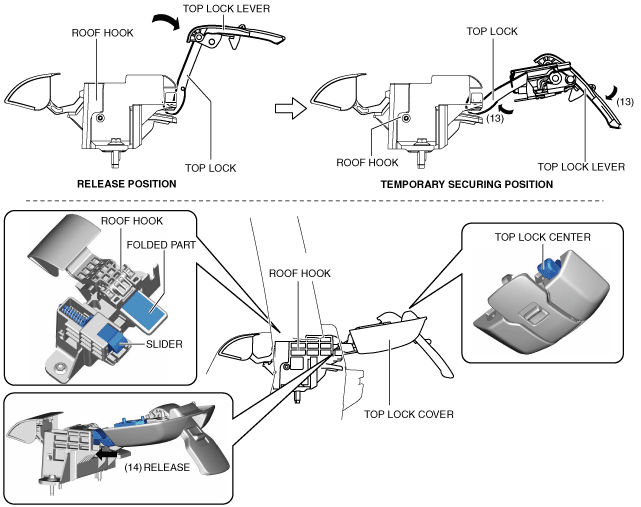 TOP LOCK LEVER
ROOF HOOK
TOP LOCK
RELEASE POSITION

TOP LOCK
(13)
(13)
ROOF HOOK
TOP LOCK LEVER
TEMPORARY SECURING POSITION

ROOF HOOK
FOLDED PART
SLIDER

ROOF HOOK

TOP LOCK CENTER

TOP LOCK COVER

(14) RELEASE