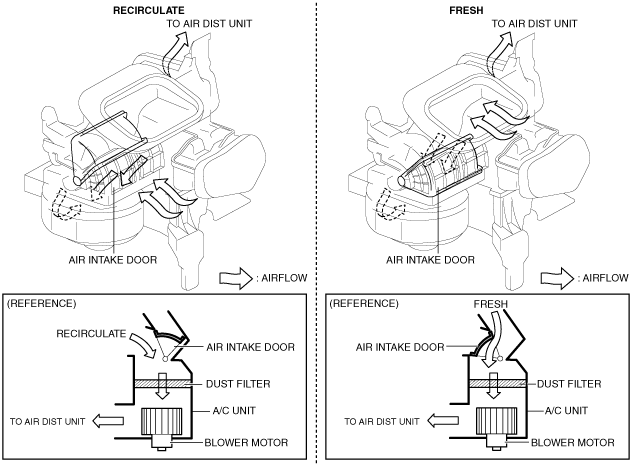 RECIRCULATE

TO AIR DIST UNIT

AIR INTAKE DOOR

: AIRFLOW

(REFERENCE)

RECIRCULATE

AIR INTAKE DOOR

DUST FILTER

A/C UNIT

TO AIR DIST UNIT

BLOWER MOTOR

FRESH

TO AIR DIST UNIT

AIR INTAKE DOOR

: AIRFLOW

(REFERENCE)

FRESH

AIR INTAKE DOOR

DUST FILTER

A/C UNIT

TO AIR DIST UNIT

BLOWER MOTOR