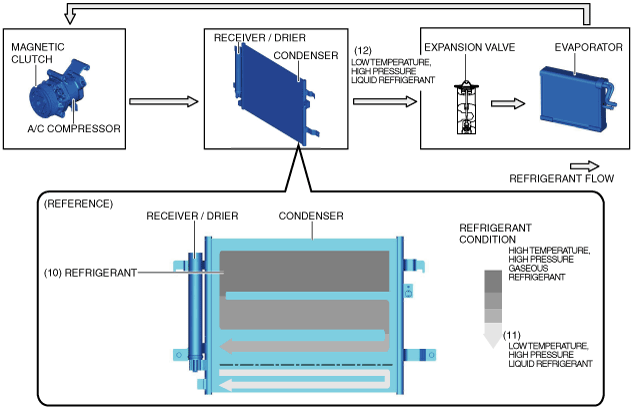 MAGNETIC CLUTCH

A/C COMPRESSOR

RECEIVER / DRIER

CONDENSER

(12)
LOW TEMPERATURE, HIGH PRESSURE LIQUID REFRIGERANT

EXPANSION VALVE

EVAPORATOR

REFRIGERANT FLOW

(REFERENCE)

RECEIVER / DRIER

CONDENSER

(10) REFRIGERANT

REFRIGERANT CONDITION

HIGH TEMPERATURE, HIGH PRESSURE GASEOUS REFRIGERANT

(11)
LOW TEMPERATURE, HIGH PRESSURE LIQUID REFRIGERANT