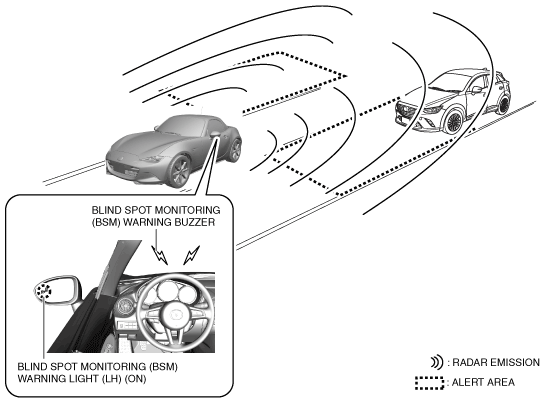 BLIND SPOT MONITORING (BSM) WARNING BUZZER

BLIND SPOT MONITORING (BSM) WARNING LIGHT (LH) (ON)

: RADAR EMISSION

: ALERT AREA