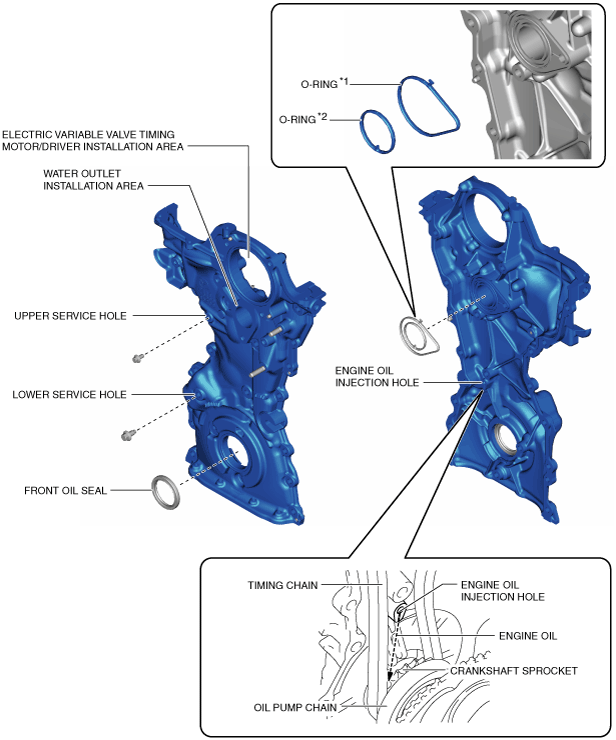 O-RING$^{*1}$

O-RING$^{*2}$

ELECTRIC VARIABLE VALVE TIMING MOTOR/DRIVER INSTALLATION AREA

WATER OUTLET INSTALLATION AREA

UPPER SERVICE HOLE

LOWER SERVICE HOLE

FRONT OIL SEAL

ENGINE OIL INJECTION HOLE

TIMING CHAIN

ENGINE OIL INJECTION HOLE

ENGINE OIL

CRANKSHAFT SPROCKET

OIL PUMP CHAIN