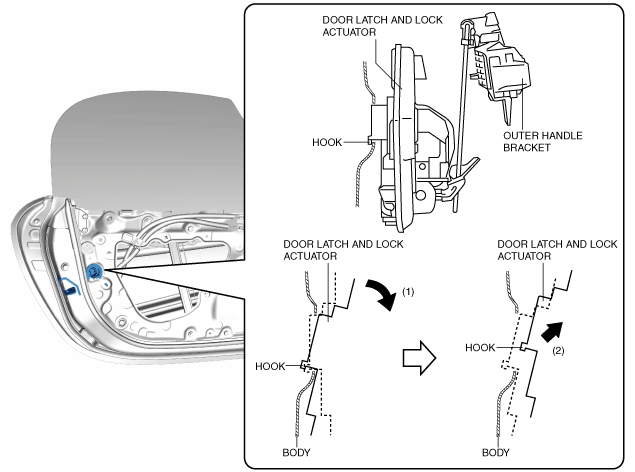 DOOR LATCH AND LOCK ACTUATOR

HOOK

OUTER HANDLE BRACKET

DOOR LATCH AND LOCK ACTUATOR

(1)

HOOK

BODY

DOOR LATCH AND LOCK ACTUATOR

HOOK

(2)

BODY