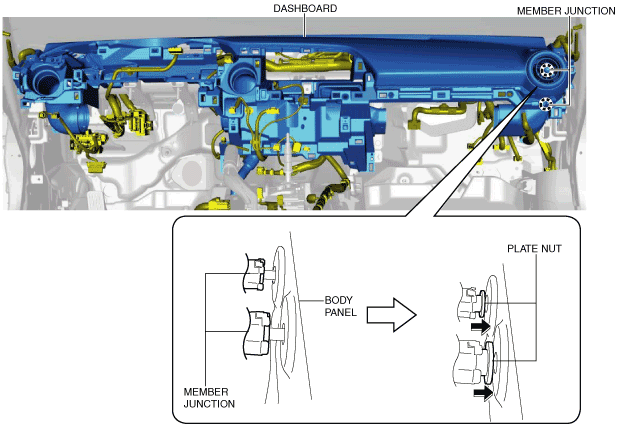 DASHBOARD

MEMBER JUNCTION

PLATE NUT

BODY PANEL

MEMBER JUNCTION