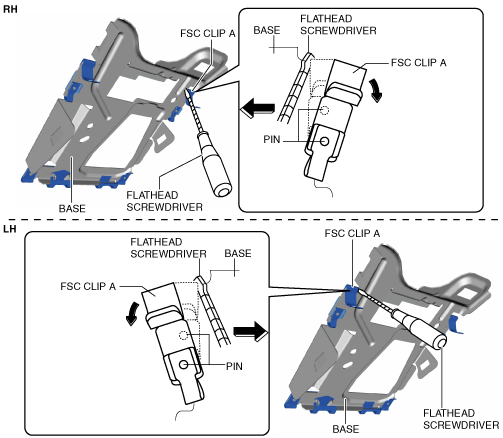 RH

FSC CLIP A

BASE

FLATHEAD SCREWDRIVER

BASE

FLATHEAD SCREWDRIVER

FSC CLIP A

PIN

LH

FLATHEAD SCREWDRIVER

BASE

FSC CLIP A

PIN

FSC CLIP A

BASE

FLATHEAD SCREWDRIVER