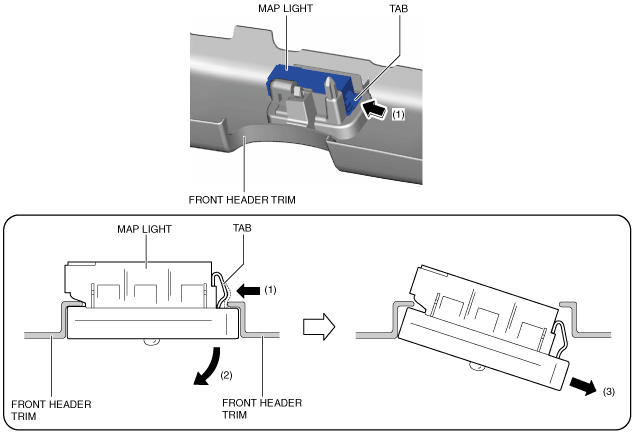 MAP LIGHT
TAB
(1)
FRONT HEADER TRIM

MAP LIGHT
TAB
(1)
(2)
FRONT HEADER TRIM
FRONT HEADER TRIM
(3)