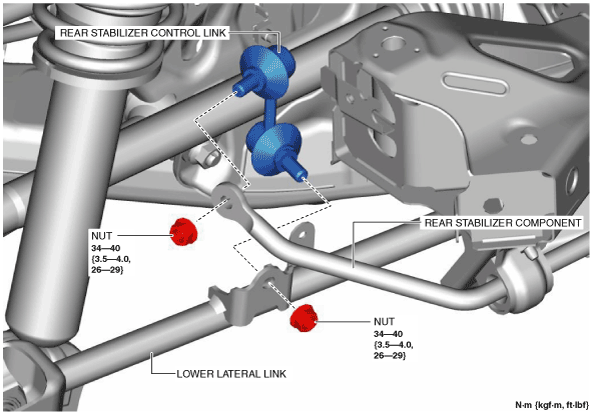 REAR STABILIZER CONTROL LINK

NUT
34—40
{3.5—4.0,
26—29}

REAR STABILIZER COMPONENT

NUT
34—40
{3.5—4.0,
26—29}

LOWER LATERAL LINK

N·m {kgf·m, ft·lbf}